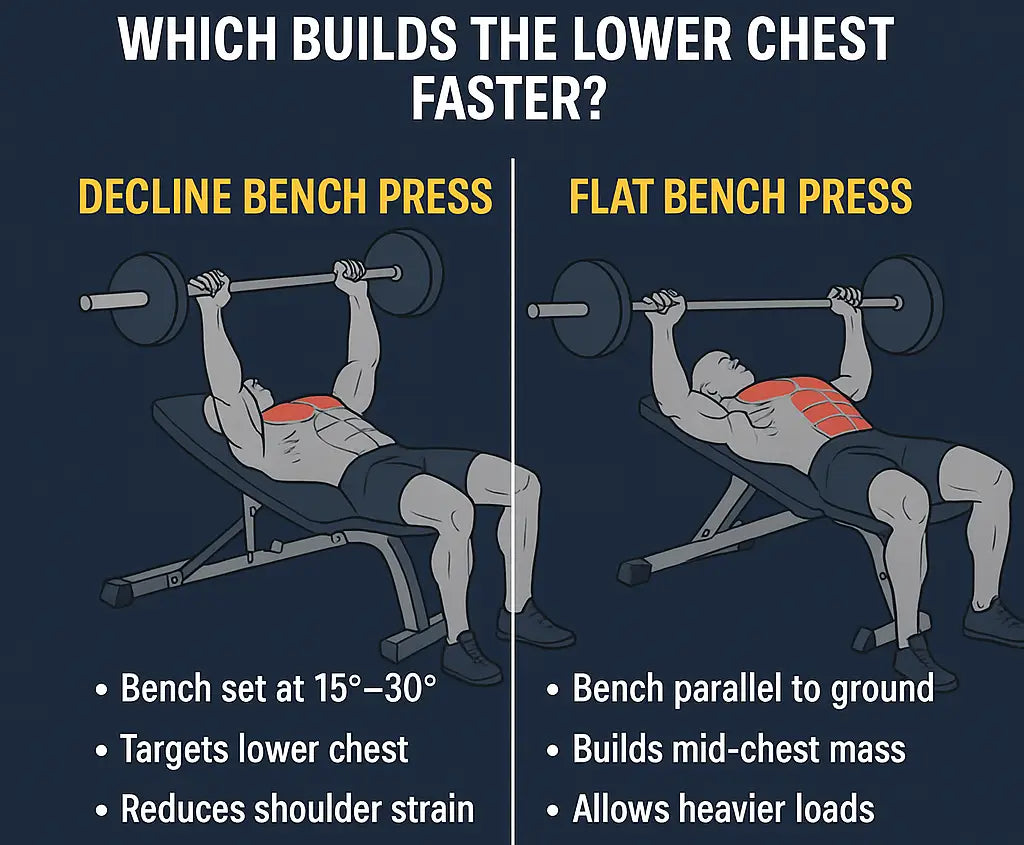 WHICH BUILDS THE LOWER CHEST FASTER?

DECLINE BENCH PRESS

• Bench set at 15°–30°
• Targets lower chest
• Reduces shoulder strain

FLAT BENCH PRESS

• Bench parallel to ground
• Builds mid-chest mass
• Allows heavier loads