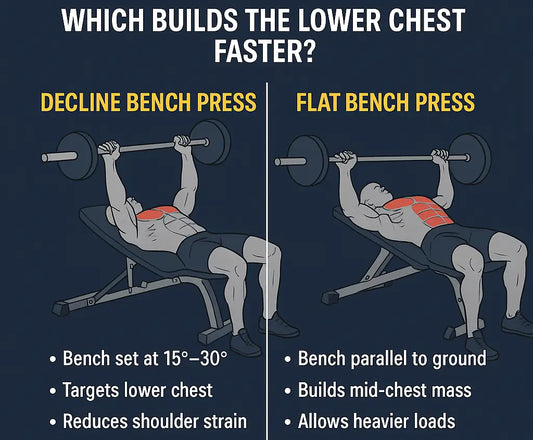 WHICH BUILDS THE LOWER CHEST FASTER?

DECLINE BENCH PRESS

• Bench set at 15°–30°
• Targets lower chest
• Reduces shoulder strain

FLAT BENCH PRESS

• Bench parallel to ground
• Builds mid-chest mass
• Allows heavier loads