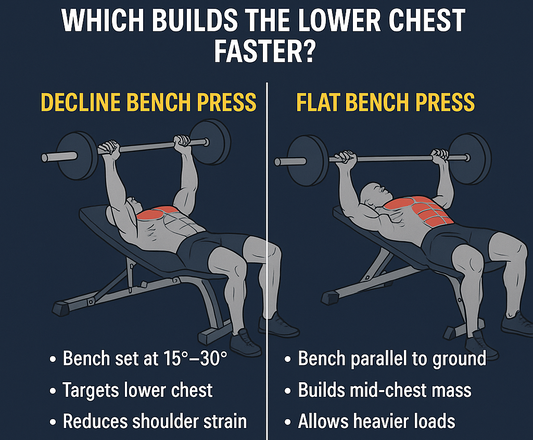 WHICH BUILDS THE LOWER CHEST FASTER?

DECLINE BENCH PRESS

• Bench set at 15°–30°
• Targets lower chest
• Reduces shoulder strain

FLAT BENCH PRESS

• Bench parallel to ground
• Builds mid-chest mass
• Allows heavier loads