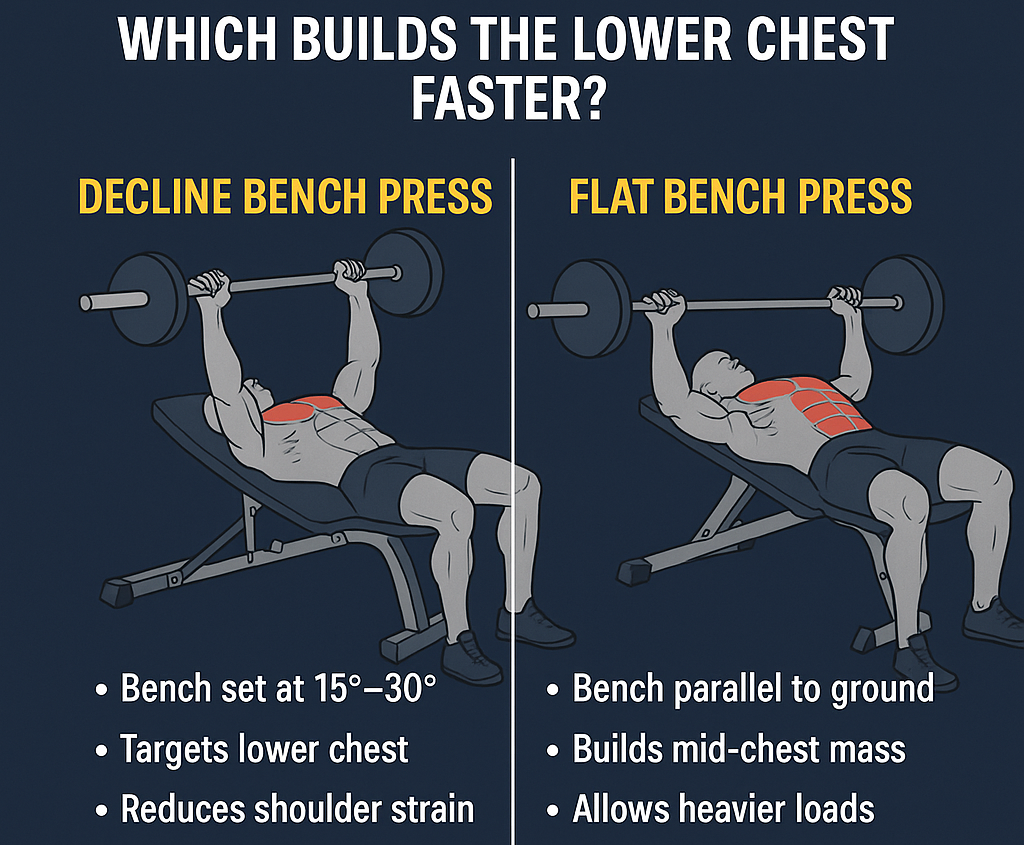 WHICH BUILDS THE LOWER CHEST FASTER?

DECLINE BENCH PRESS

• Bench set at 15°–30°
• Targets lower chest
• Reduces shoulder strain

FLAT BENCH PRESS

• Bench parallel to ground
• Builds mid-chest mass
• Allows heavier loads